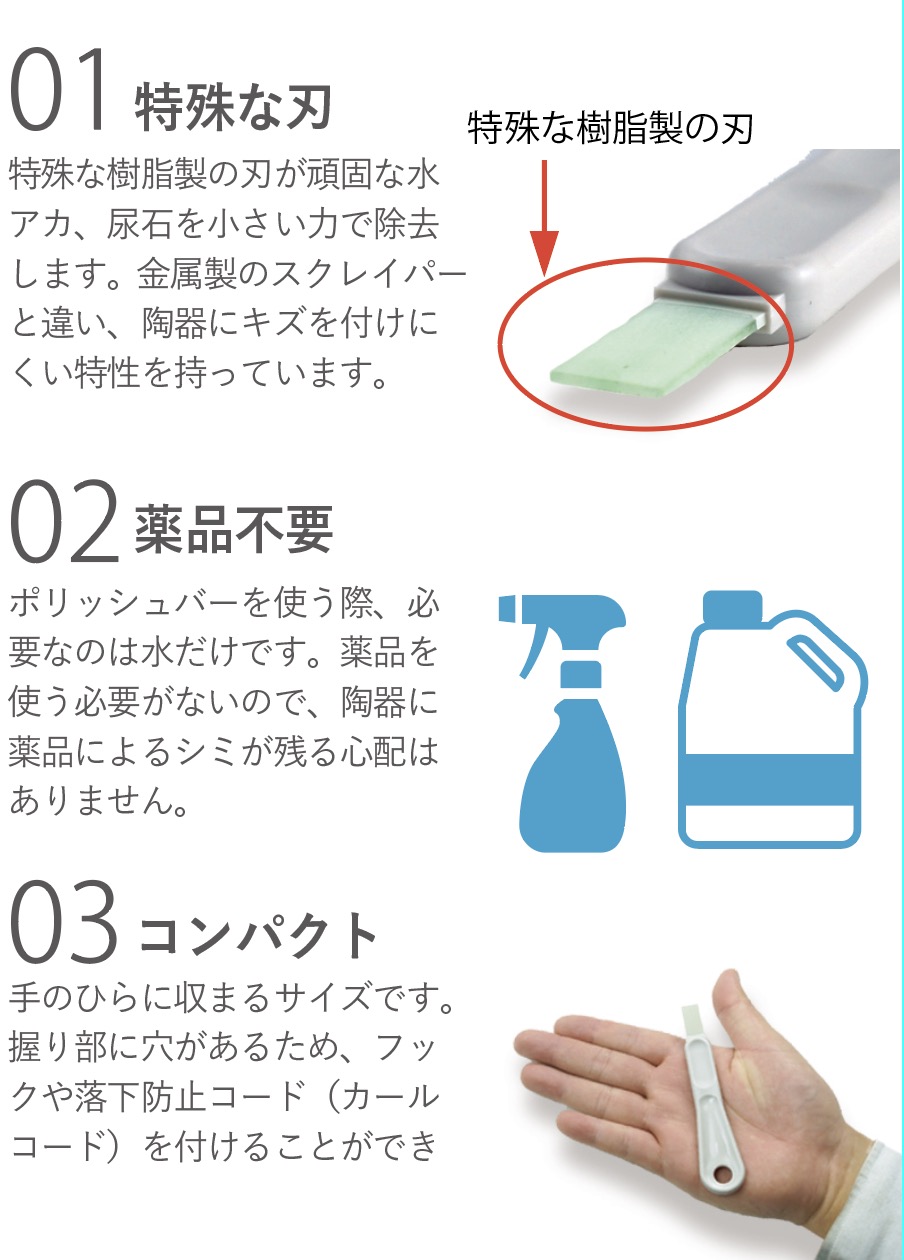 01 特殊な刃

特殊な樹脂製の刃

特殊な樹脂製の刃が頑固な水アカ、尿石を小さい力で除去します。金属製のスクレイパーと違い、陶器にキズを付けにくい特性を持っています。

02 薬品不要

ポリッシュバーを使う際、必要なのは水だけです。薬品を使う必要がないので、陶器に薬品によるシミが残る心配はありません。

03 コンパクト

手のひらに収まるサイズです。握り部に穴があるため、フックや落下防止コード（カールコード）を付けることができ